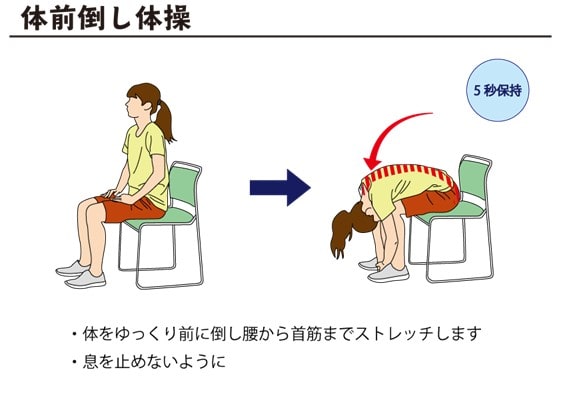 体前倒し体操

5 秒保持

・体をゆっくり前に倒し腰から首筋までストレッチします
・息を止めないように